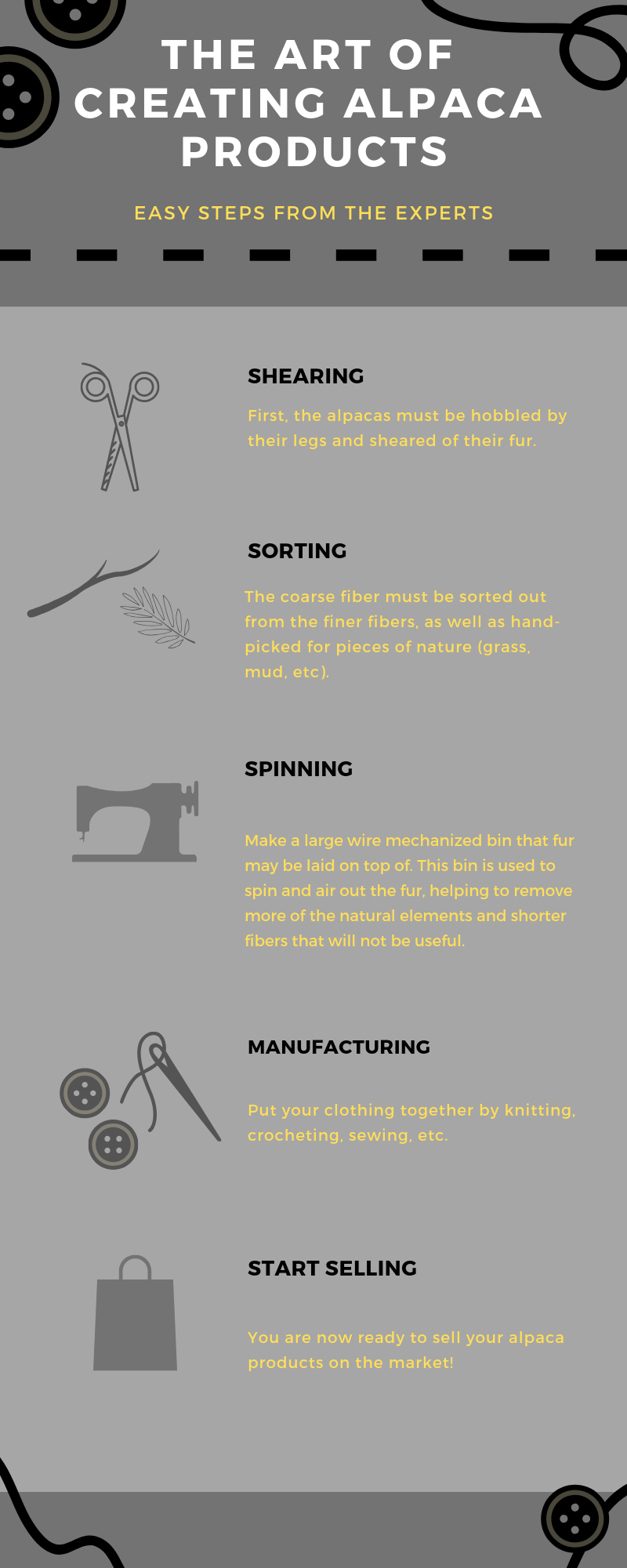 THE ART OF CREATING ALPACA PRODUCTS

EASY STEPS FROM THE EXPERTS

SHEARING

First, the alpacas must be hobbled by their legs and sheared of their fur.

SORTING

The coarse fiber must be sorted out from the finer fibers, as well as hand-picked for pieces of nature (grass, mud, etc).

SPINNING

Make a large wire mechanized bin that fur may be laid on top of. This bin is used to spin and air out the fur, helping to remove more of the natural elements and shorter fibers that will not be useful.

MANUFACTURING

Put your clothing together by knitting, crocheting, sewing, etc.

START SELLING

You are now ready to sell your alpaca products on the market!